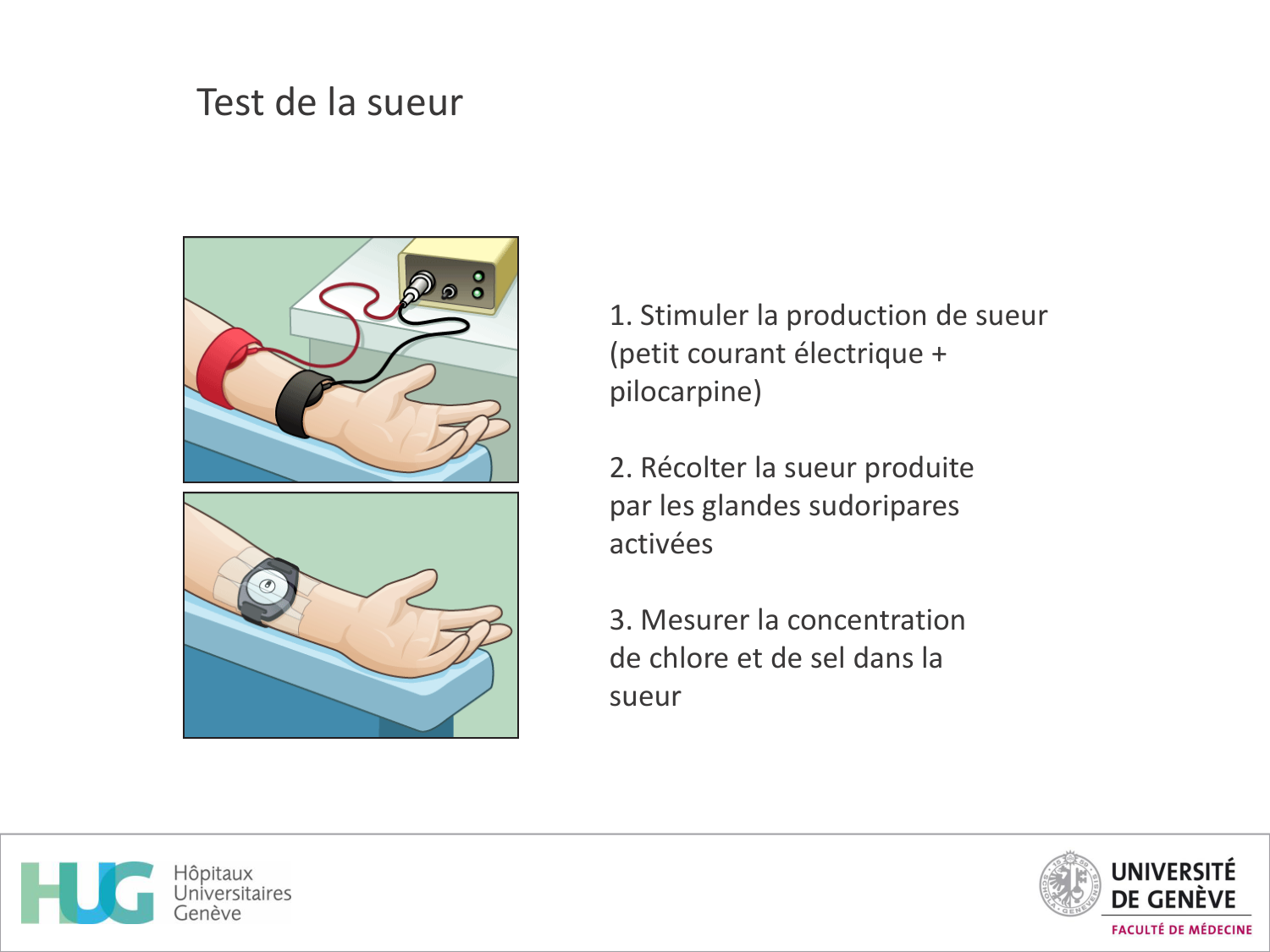 Test de la sueur

1. Stimuler la production de sueur (petit courant électrique + pilocarpine)

2. Récolter la sueur produite par les glandes sudoripares activées

3. Mesurer la concentration de chlore et de sel dans la sueur

HUG Hôpitaux Universitaires Genève

UNIVERSITÉ DE GENÈVE
FACULTÉ DE MÉDECINE