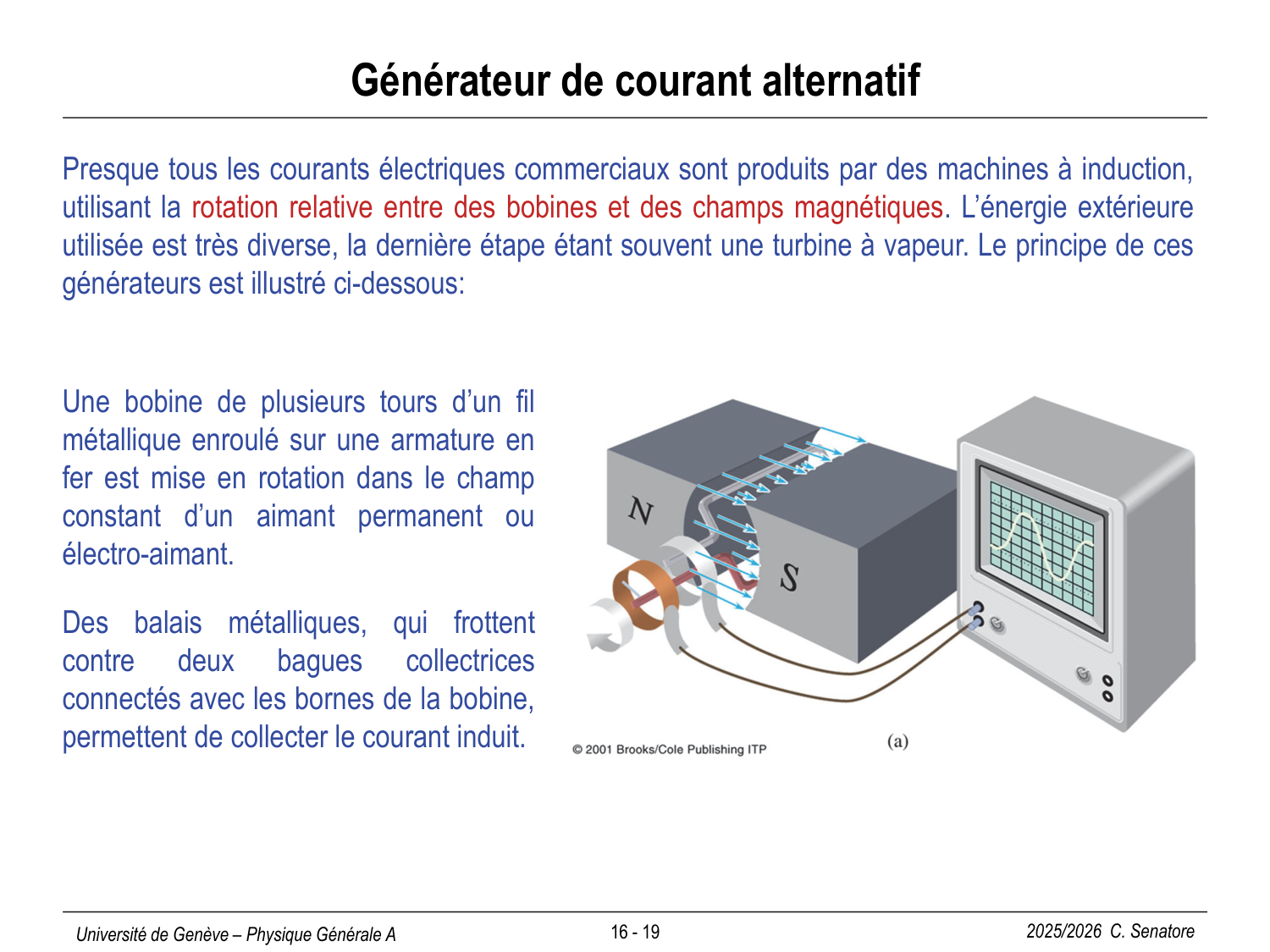 Générateur de courant alternatif

Presque tous les courants électriques commerciaux sont produits par des machines à induction, utilisant la rotation relative entre des bobines et des champs magnétiques. L'énergie extérieure utilisée est très diverse, la dernière étape étant souvent une turbine à vapeur. Le principe de ces générateurs est illustré ci-dessous:

Une bobine de plusieurs tours d'un fil métallique enroulé sur une armature en fer est mise en rotation dans le champ constant d'un aimant permanent ou électro-aimant.

Des balais métalliques, qui frottent contre deux bagues collectrices connectés avec les bornes de la bobine, permettent de collecter le courant induit.

N

S

© 2001 Brooks/Cole Publishing ITP

(a)

Université de Genève – Physique Générale A

16 - 19

2025/2026 C. Senatore