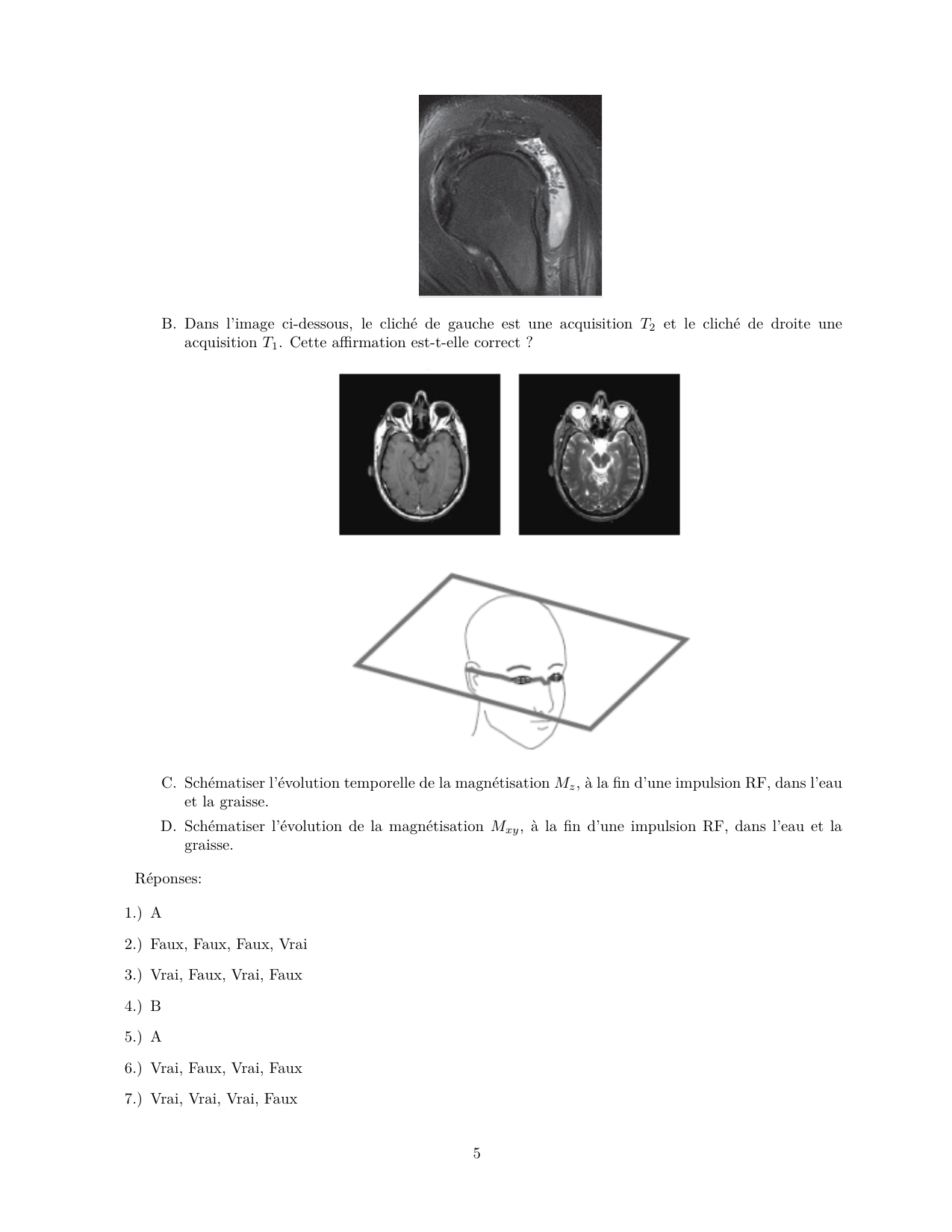 B. Dans l'image ci-dessous, le cliché de gauche est une acquisition $T_2$ et le cliché de droite une acquisition $T_1$. Cette affirmation est-t-elle correct ?

C. Schématiser l'évolution temporelle de la magnétisation $M_z$, à la fin d'une impulsion RF, dans l'eau et la graisse.

D. Schématiser l'évolution de la magnétisation $M_{xy}$, à la fin d'une impulsion RF, dans l'eau et la graisse.

Réponses:

1.) A

2.) Faux, Faux, Faux, Vrai

3.) Vrai, Faux, Vrai, Faux

4.) B

5.) A

6.) Vrai, Faux, Vrai, Faux

7.) Vrai, Vrai, Vrai, Faux

5