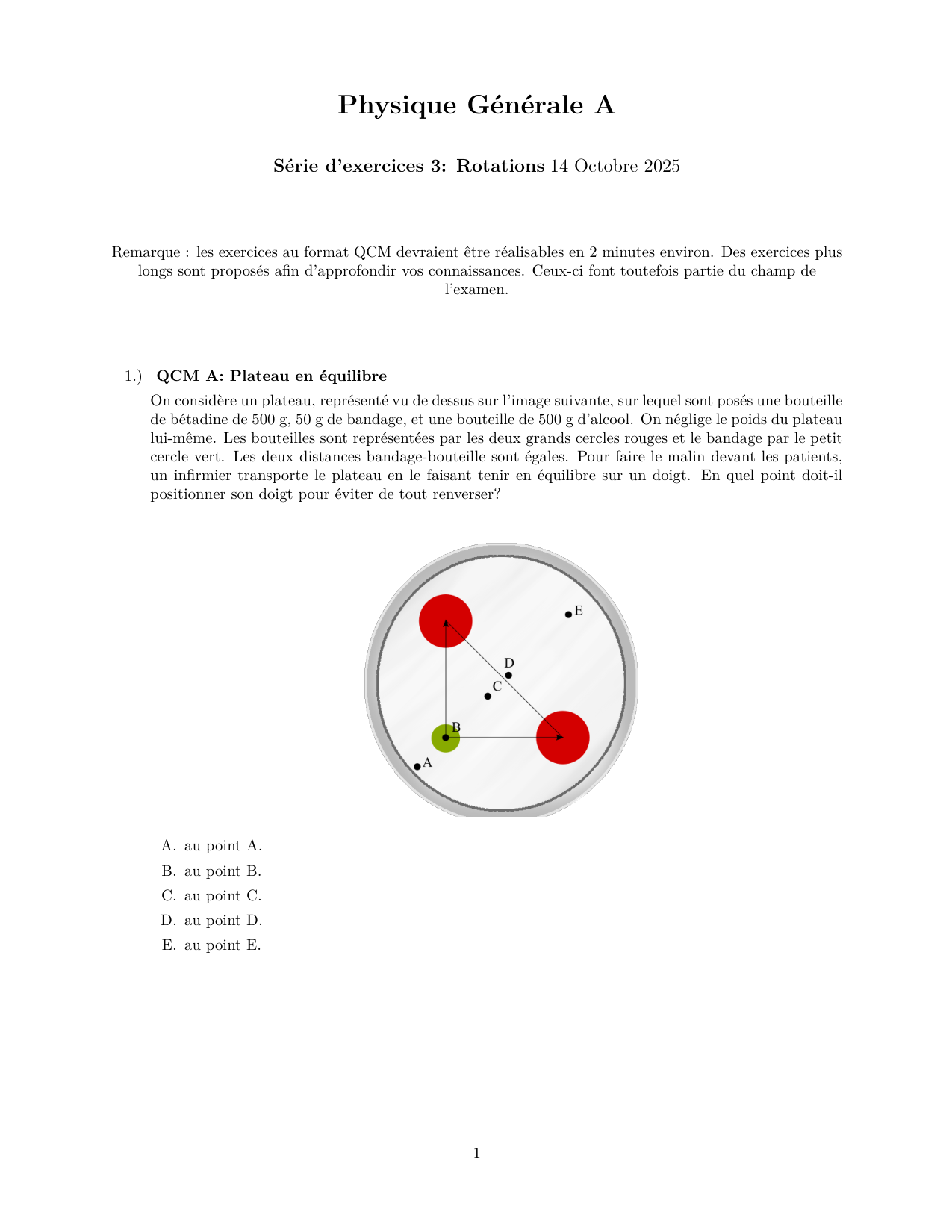 Physique Générale A

Série d'exercices 3: Rotations 14 Octobre 2025

Remarque : les exercices au format QCM devraient être réalisables en 2 minutes environ. Des exercices plus longs sont proposés afin d'approfondir vos connaissances. Ceux-ci font toutefois partie du champ de l'examen.

1.) QCM A: Plateau en équilibre

On considère un plateau, représenté vu de dessus sur l'image suivante, sur lequel sont posés une bouteille de bétadine de 500 g, 50 g de bandage, et une bouteille de 500 g d'alcool. On néglige le poids du plateau lui-même. Les bouteilles sont représentées par les deux grands cercles rouges et le bandage par le petit cercle vert. Les deux distances bandage-bouteille sont égales. Pour faire le malin devant les patients, un infirmier transporte le plateau en le faisant tenir en équilibre sur un doigt. En quel point doit-il positionner son doigt pour éviter de tout renverser?

E
D
C
B
A

A. au point A.
B. au point B.
C. au point C.
D. au point D.
E. au point E.

1