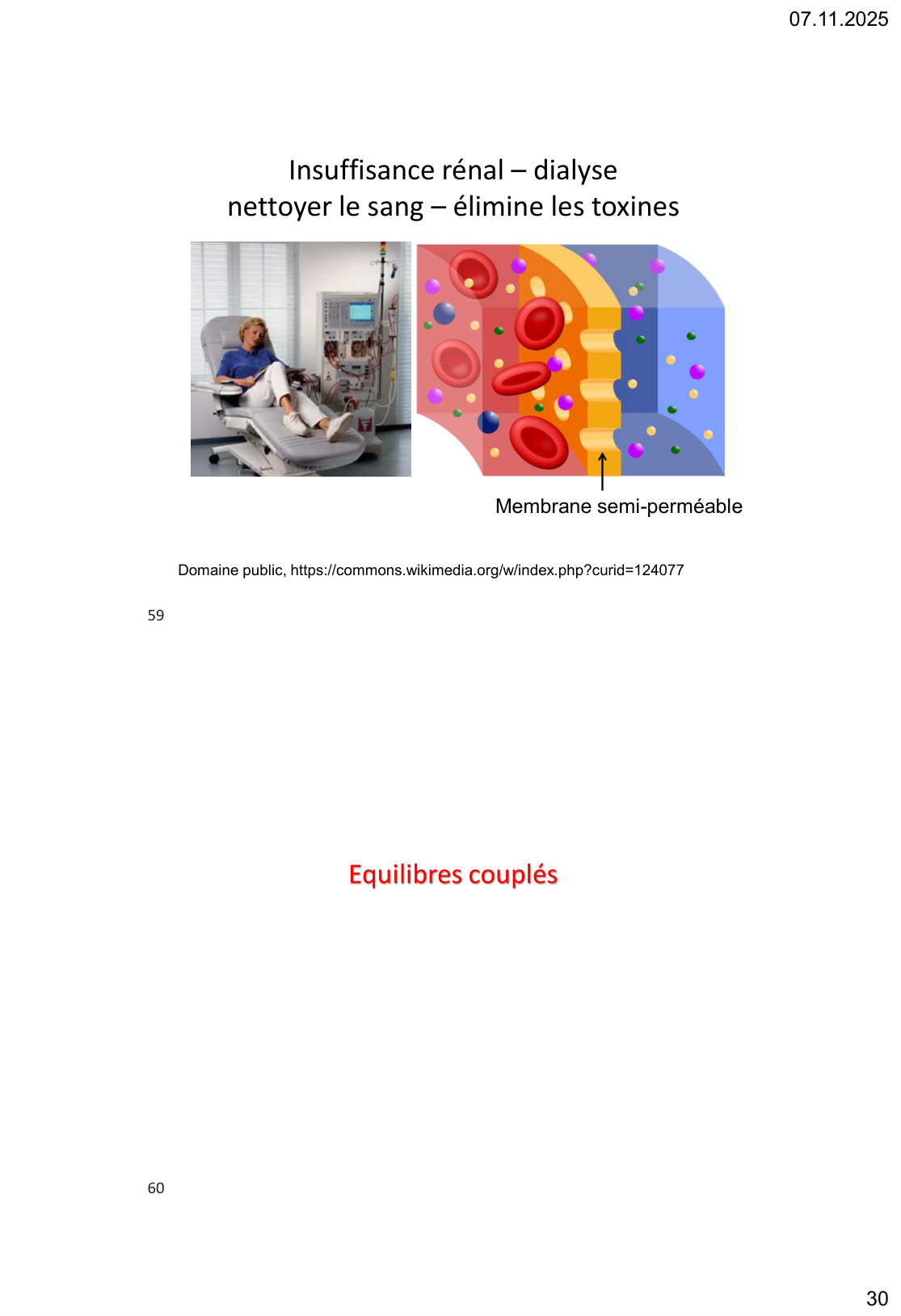 07.11.2025

Insuffisance rénal – dialyse
nettoyer le sang – élimine les toxines

Membrane semi-perméable

Domaine public, https://commons.wikimedia.org/w/index.php?curid=124077

59

Equilibres couplés

60

30