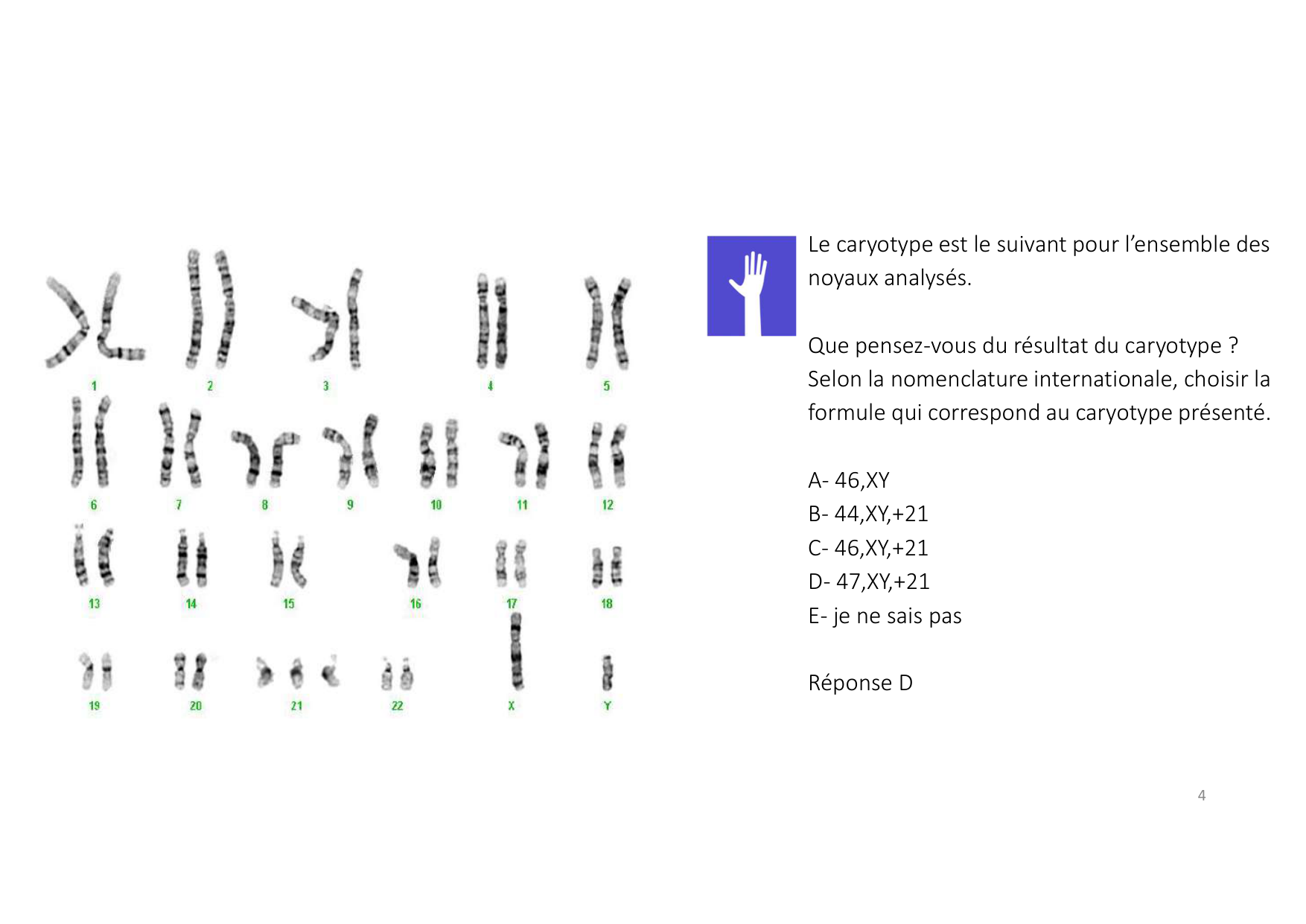 1 2 3 4 5

6 7 8 9 10 11 12

13 14 15 16 17 18

19 20 21 22 X Y

Le caryotype est le suivant pour l'ensemble des noyaux analysés.

Que pensez-vous du résultat du caryotype ?
Selon la nomenclature internationale, choisir la formule qui correspond au caryotype présenté.

A- 46,XY
B- 44,XY,+21
C- 46,XY,+21
D- 47,XY,+21
E- je ne sais pas

Réponse D

4