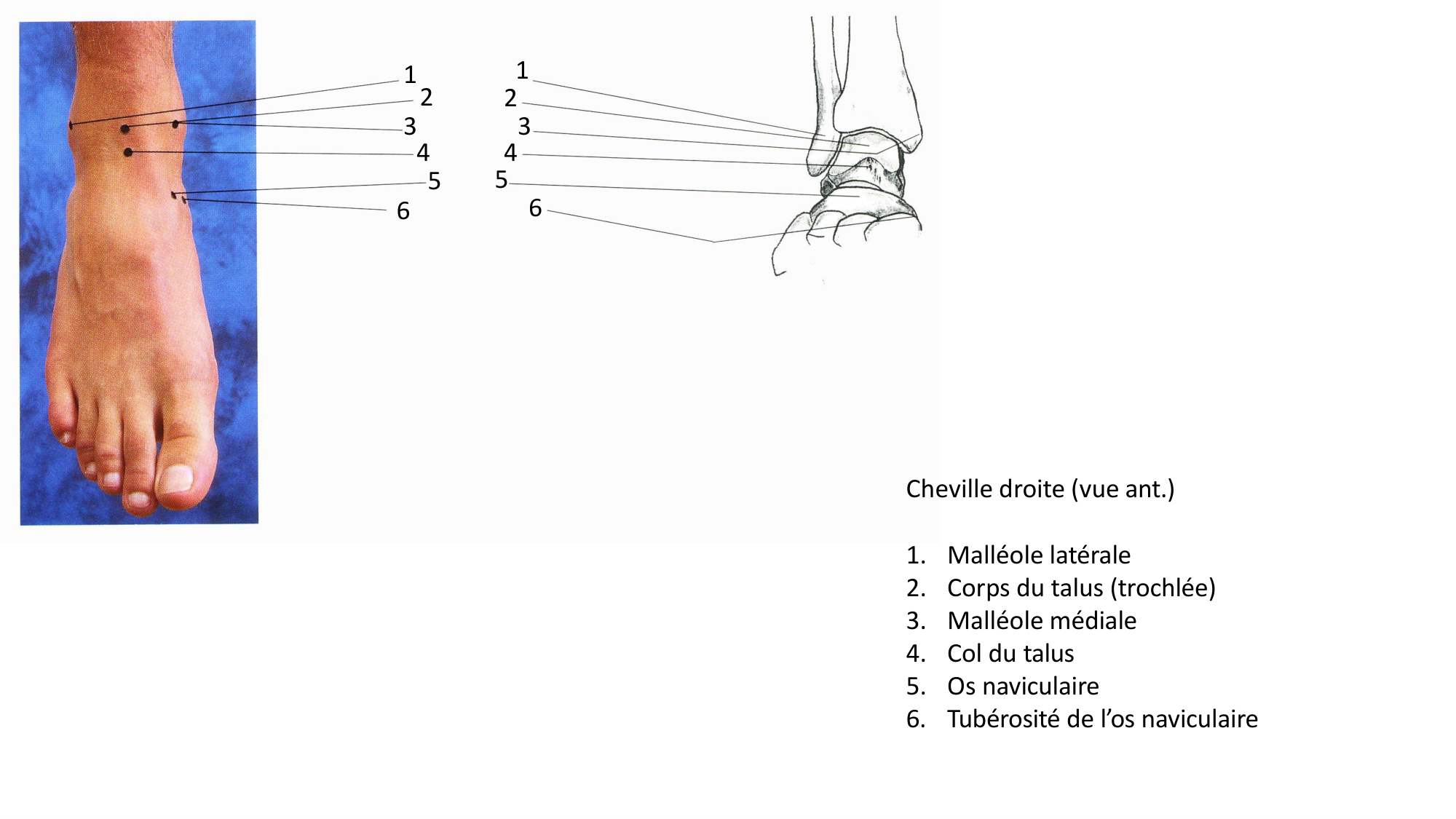 1
2
3
4
5
6

1
2
3
4
5
6

Cheville droite (vue ant.)

1. Malléole latérale
2. Corps du talus (trochlée)
3. Malléole médiale
4. Col du talus
5. Os naviculaire
6. Tubérosité de l’os naviculaire