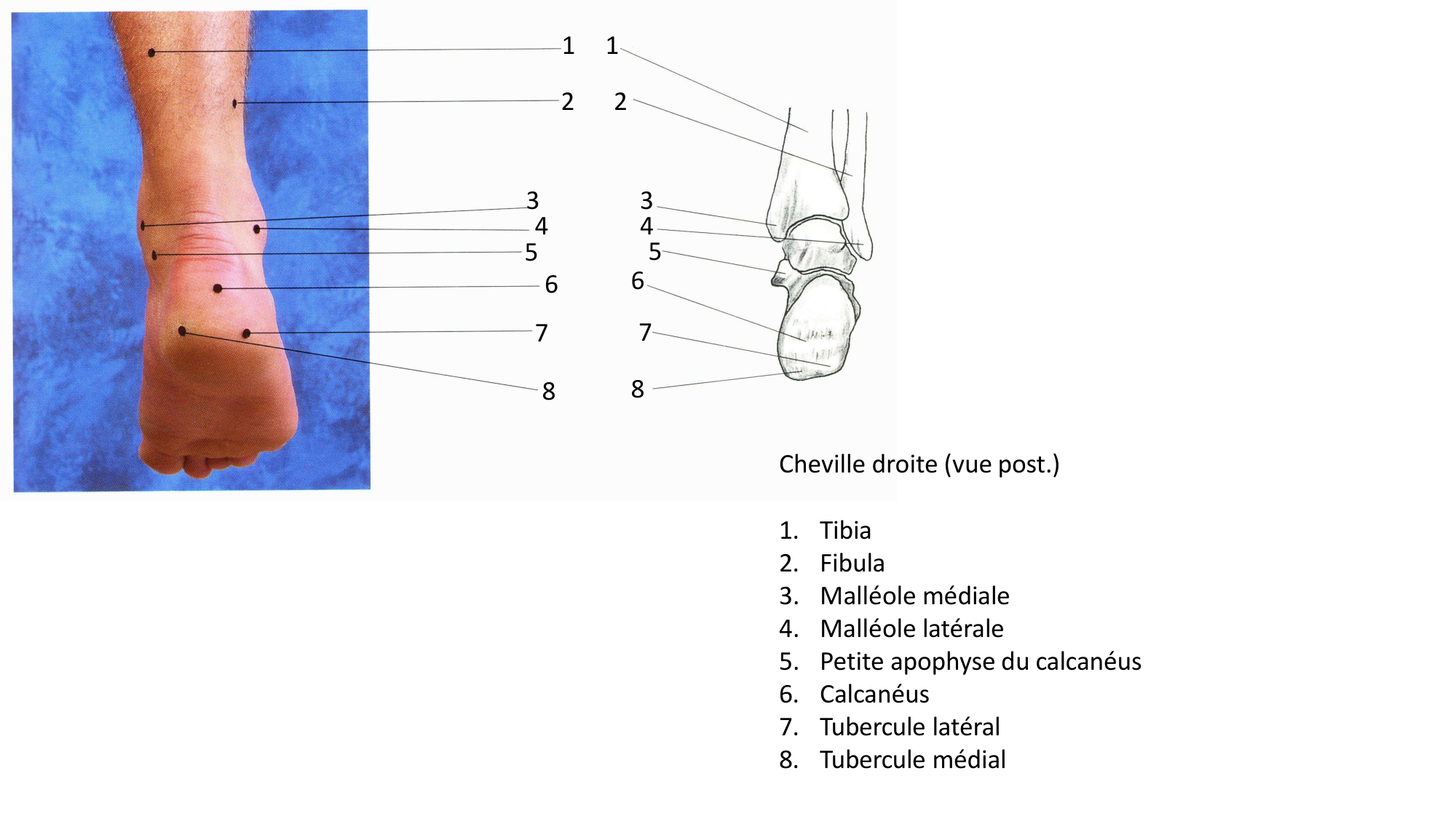 1
2
3
4
5
6
7
8

1
2
3
4
5
6
7
8

Cheville droite (vue post.)

1. Tibia
2. Fibula
3. Malléole médiale
4. Malléole latérale
5. Petite apophyse du calcanéus
6. Calcanéus
7. Tubercule latéral
8. Tubercule médial