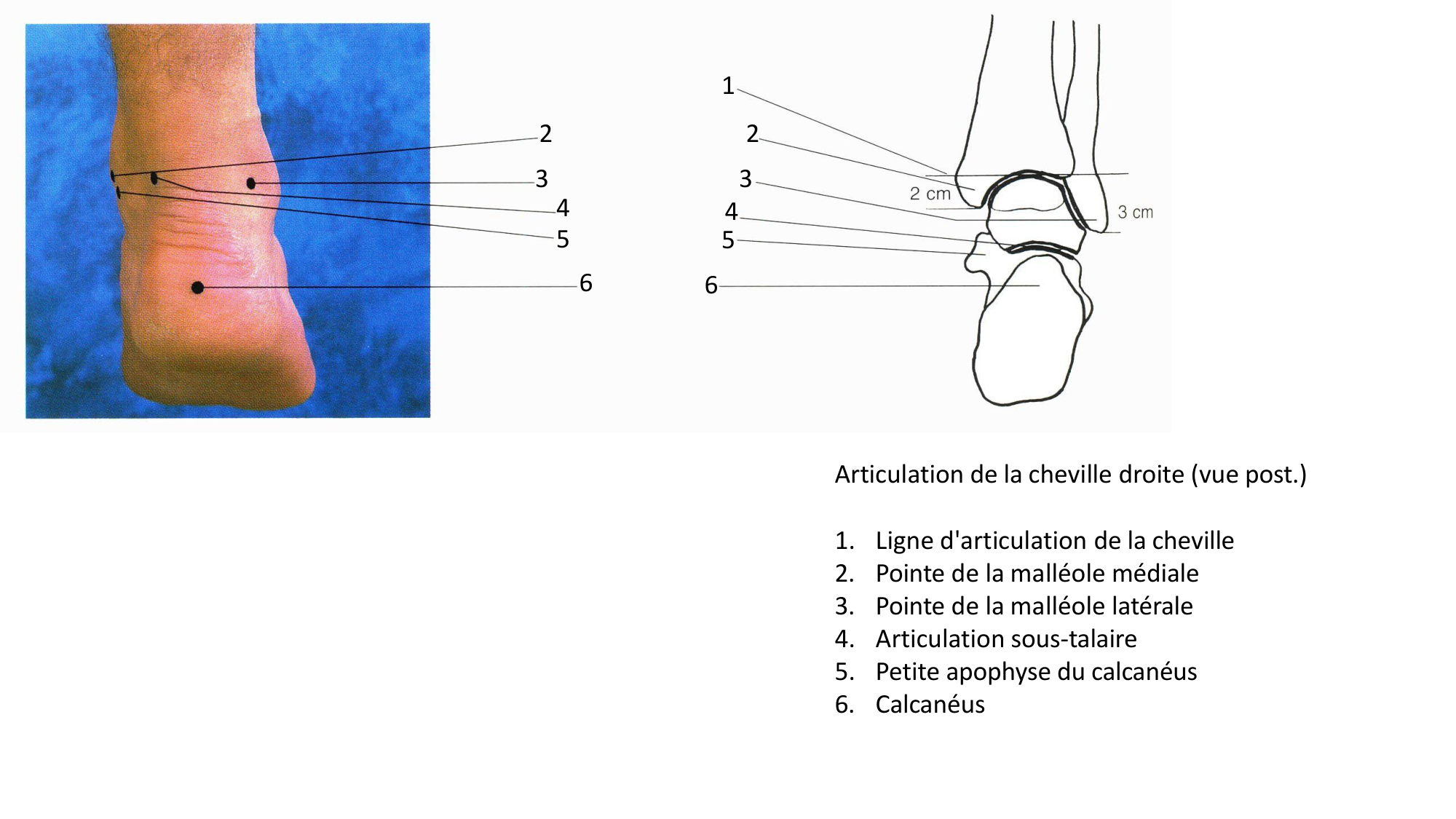 2
3
4
5
6

1
2
3
4
5
6
2 cm
3 cm

Articulation de la cheville droite (vue post.)

1. Ligne d'articulation de la cheville
2. Pointe de la malléole médiale
3. Pointe de la malléole latérale
4. Articulation sous-talaire
5. Petite apophyse du calcanéus
6. Calcanéus