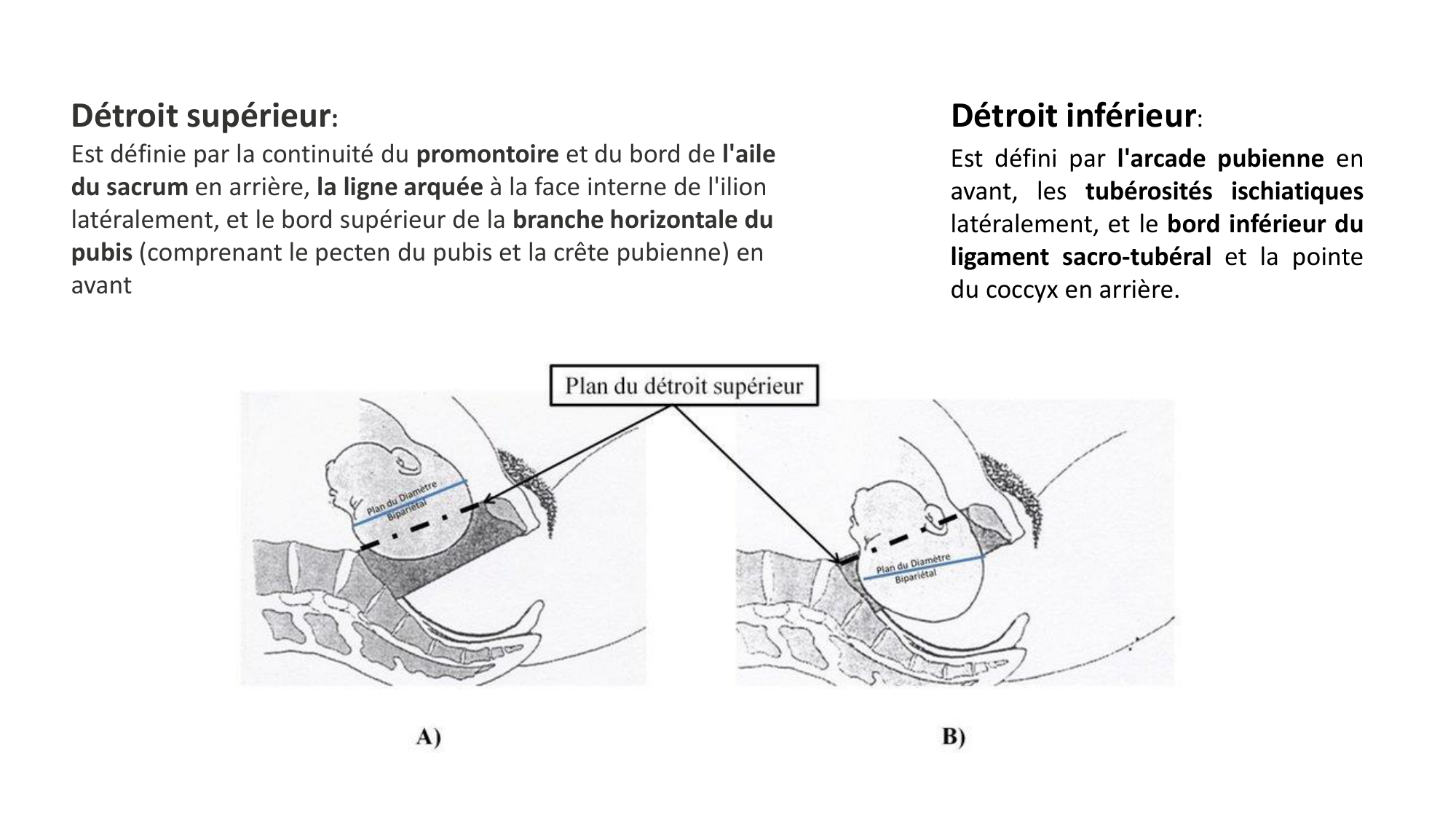 Détroit supérieur:
Est définie par la continuité du promontoire et du bord de l'aile du sacrum en arrière, la ligne arquée à la face interne de l'ilion latéralement, et le bord supérieur de la branche horizontale du pubis (comprenant le pecten du pubis et la crête pubienne) en avant

Détroit inférieur:
Est défini par l'arcade pubienne en avant, les tubérosités ischiatiques latéralement, et le bord inférieur du ligament sacro-tubéral et la pointe du coccyx en arrière.

Plan du détroit supérieur

Plan du Diamètre Bipariétal

Plan du Diamètre Bipariétal

A)

B)