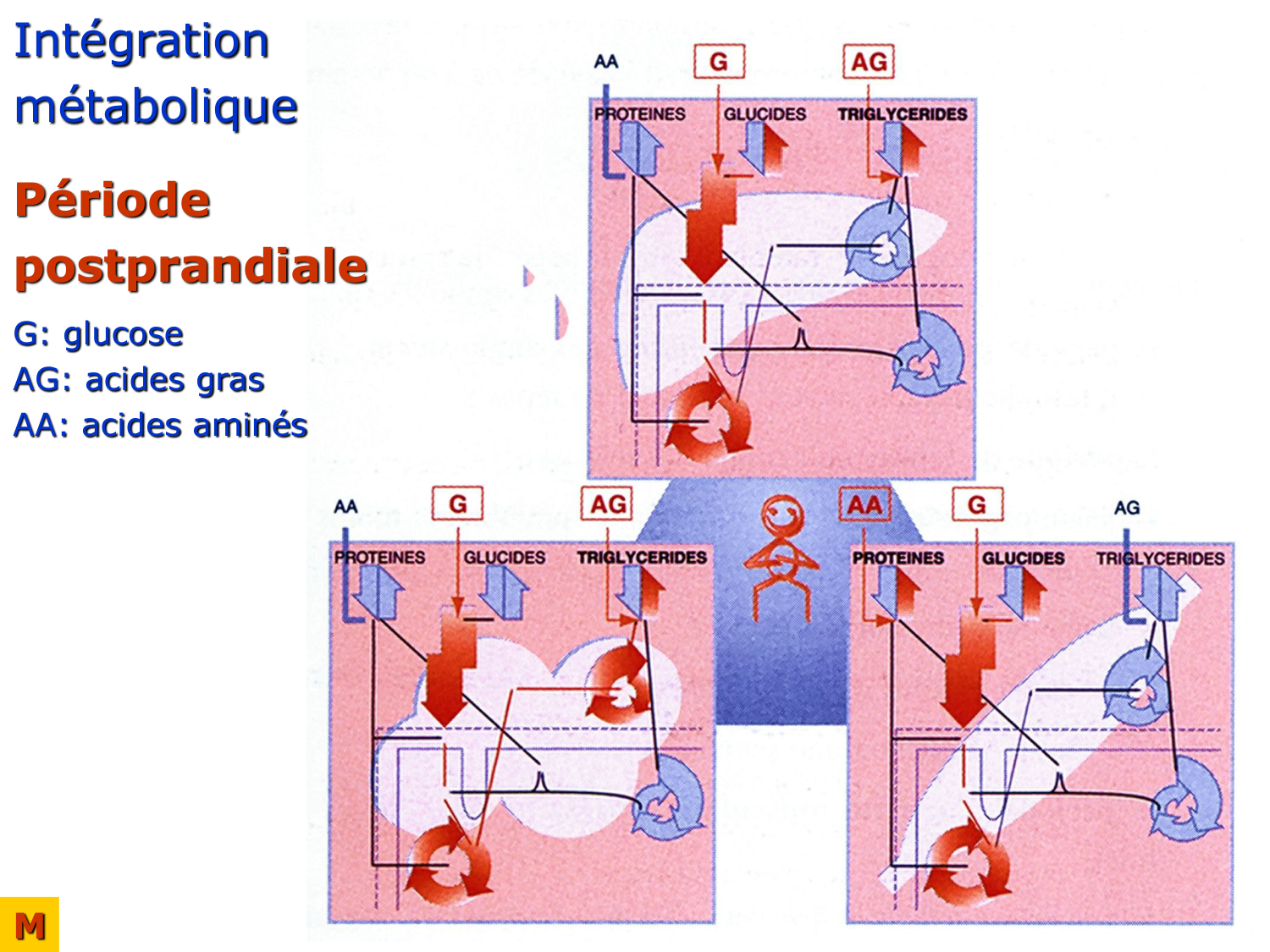 Intégration métabolique

Période postprandiale

G: glucose
AG: acides gras
AA: acides aminés

AA G AG
PROTEINES GLUCIDES TRIGLYCERIDES

AA G AG
PROTEINES GLUCIDES TRIGLYCERIDES

AA G AG
PROTEINES GLUCIDES TRIGLYCERIDES

M