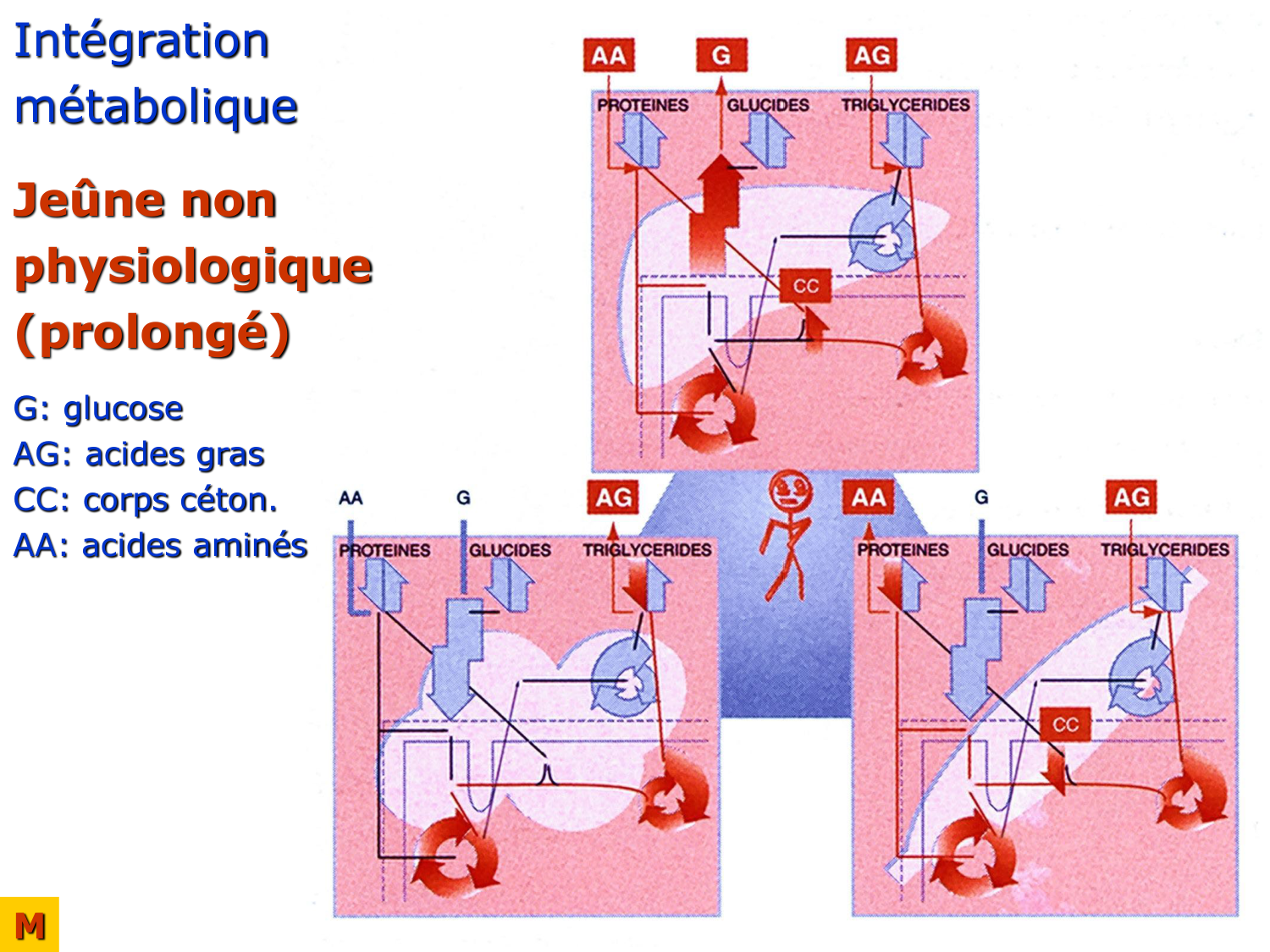 Intégration métabolique

Jeûne non physiologique (prolongé)

G: glucose
AG: acides gras
CC: corps céton.
AA: acides aminés

AA
G
AG
PROTEINES
GLUCIDES
TRIGLYCERIDES
CC

AA
G
AG
PROTEINES
GLUCIDES
TRIGLYCERIDES

AA
G
AG
PROTEINES
GLUCIDES
TRIGLYCERIDES
CC

M