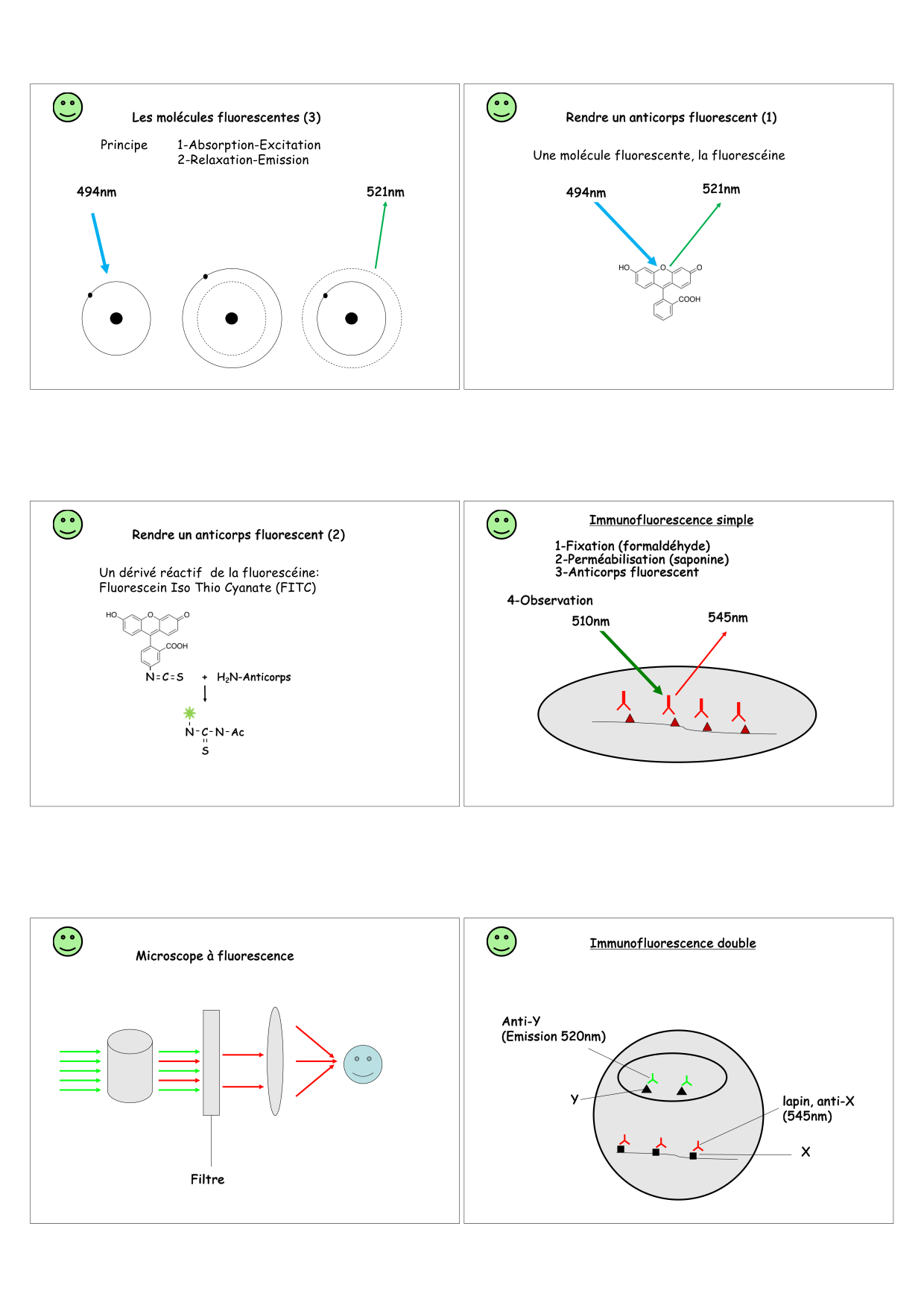 Les molécules fluorescentes (3)

Principe 1-Absorption-Excitation
2-Relaxation-Emission

494nm

521nm

Rendre un anticorps fluorescent (1)

Une molécule fluorescente, la fluorescéine

494nm

521nm

HO O O

COOH

Rendre un anticorps fluorescent (2)

Un dérivé réactif de la fluorescéine:
Fluorescein Iso Thio Cyanate (FITC)

HO O O

COOH

N=C=S + $H_2N$-Anticorps

N-C-N-Ac
S

Immunofluorescence simple

1-Fixation (formaldéhyde)
2-Perméabilisation (saponine)
3-Anticorps fluorescent

4-Observation

510nm

545nm

Microscope à fluorescence

Filtre

Immunofluorescence double

Anti-Y
(Emission 520nm)

Y

lapin, anti-X
(545nm)

X