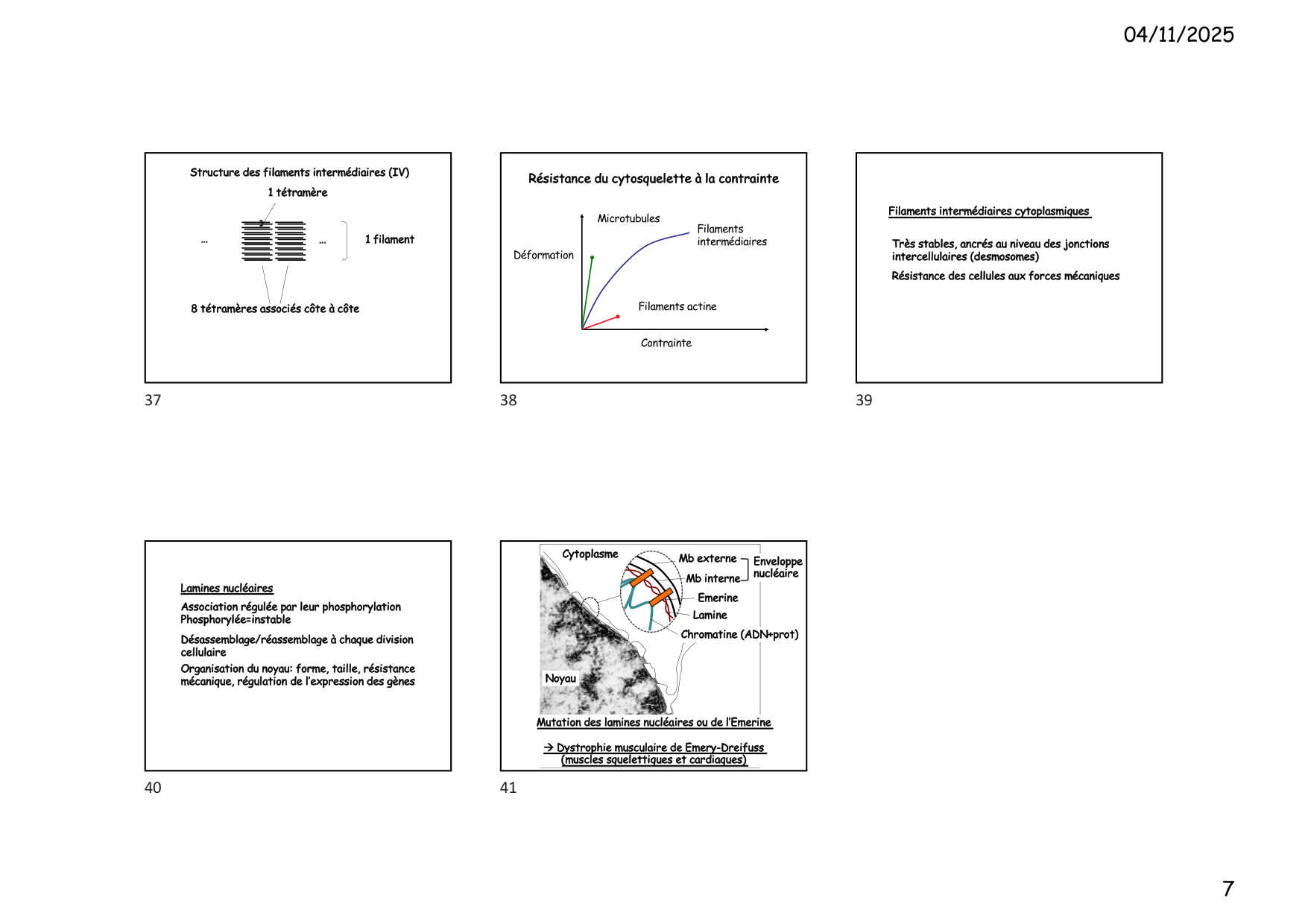 04/11/2025

Structure des filaments intermédiaires (IV)

1 tétramère

... ...

1 filament

8 tétramères associés côte à côte

37

Résistance du cytosquelette à la contrainte

Microtubules

Filaments intermédiaires

Déformation

Filaments actine

Contrainte

38

Filaments intermédiaires cytoplasmiques

Très stables, ancrés au niveau des jonctions intercellulaires (desmosomes)

Résistance des cellules aux forces mécaniques

39

Lamines nucléaires

Association régulée par leur phosphorylation
Phosphorylée=instable

Désassemblage/réassemblage à chaque division cellulaire

Organisation du noyau: forme, taille, résistance mécanique, régulation de l'expression des gènes

40

Cytoplasme

Mb externe

Mb interne

Enveloppe nucléaire

Emerine

Lamine

Chromatine (ADN+prot)

Noyau

Mutation des lamines nucléaires ou de l'Emerine

→ Dystrophie musculaire de Emery-Dreifuss (muscles squelettiques et cardiaques)

41

7