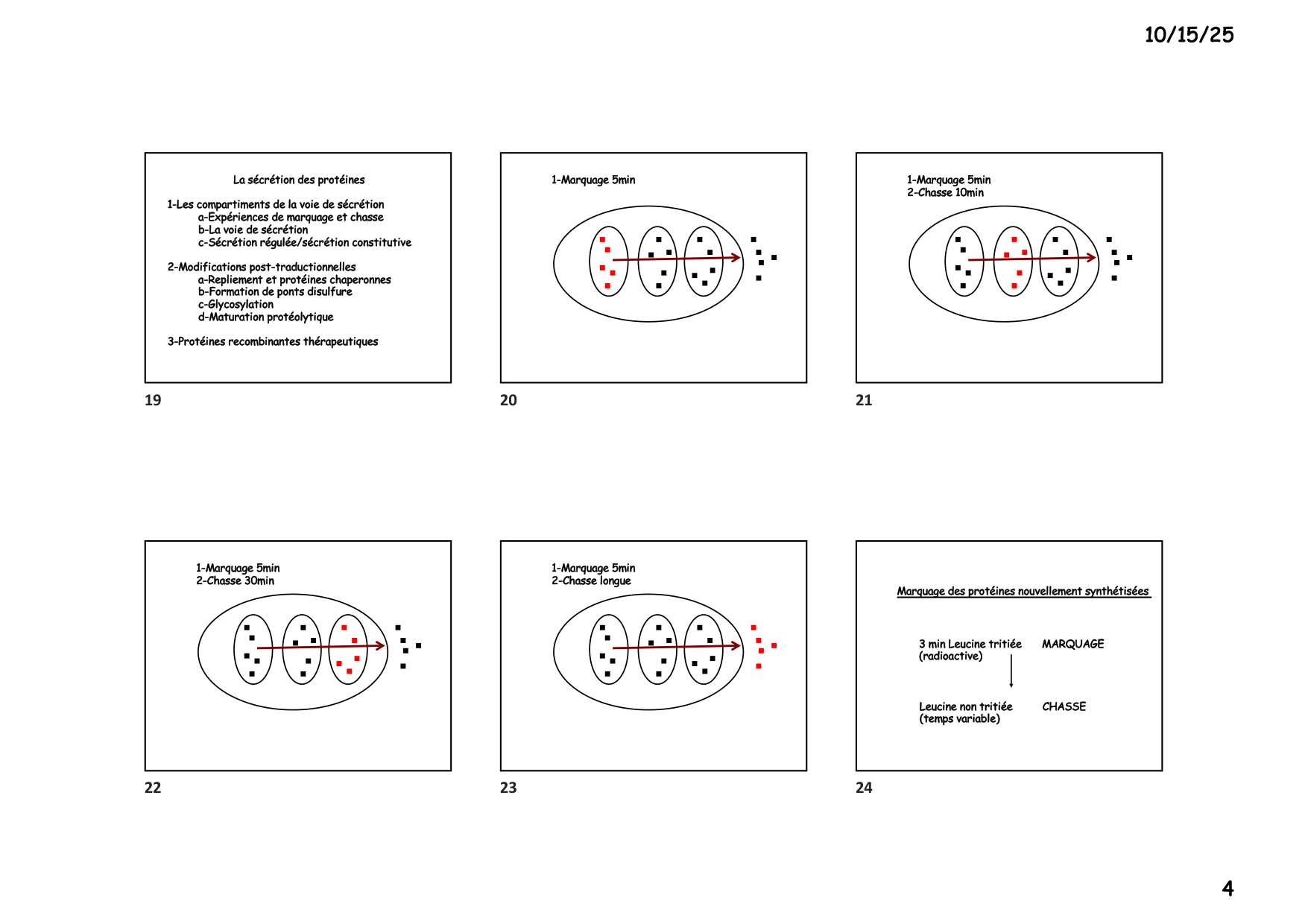 10/15/25

La sécrétion des protéines

1-Les compartiments de la voie de sécrétion
a-Expériences de marquage et chasse
b-La voie de sécrétion
c-Sécrétion régulée/sécrétion constitutive

2-Modifications post-traductionnelles
a-Repliement et protéines chaperonnes
b-Formation de ponts disulfure
c-Glycosylation
d-Maturation protéolytique

3-Protéines recombinantes thérapeutiques

19

1-Marquage 5min

20

1-Marquage 5min
2-Chasse 10min

21

1-Marquage 5min
2-Chasse 30min

22

1-Marquage 5min
2-Chasse longue

23

Marquage des protéines nouvellement synthétisées

3 min Leucine tritiée (radioactive)

MARQUAGE

Leucine non tritiée (temps variable)

CHASSE

24

4