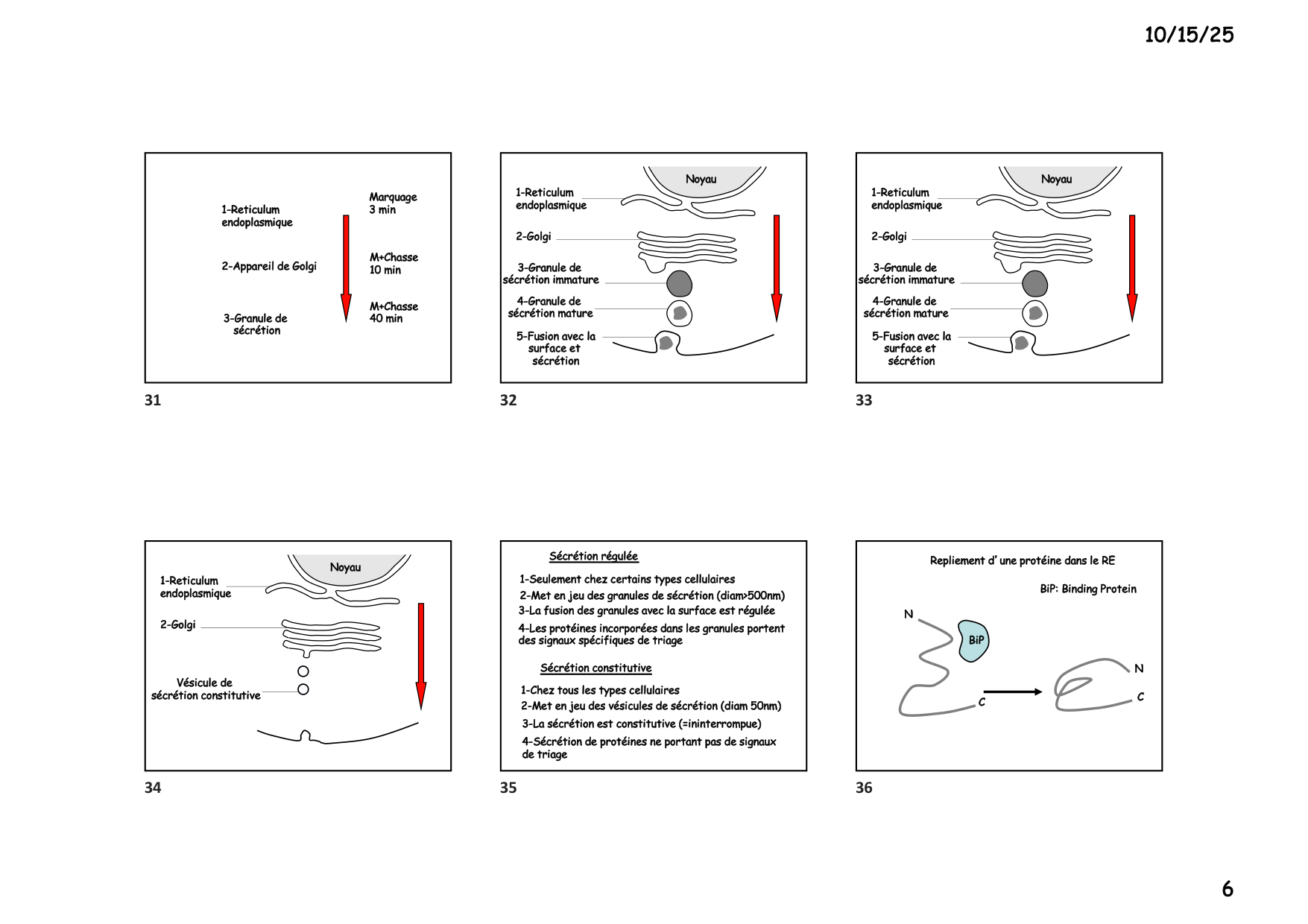 10/15/25

1-Reticulum endoplasmique

2-Appareil de Golgi

3-Granule de sécrétion

Marquage 3 min

M+Chasse 10 min

M+Chasse 40 min

31

Noyau

1-Reticulum endoplasmique

2-Golgi

3-Granule de sécrétion immature

4-Granule de sécrétion mature

5-Fusion avec la surface et sécrétion

32

Noyau

1-Reticulum endoplasmique

2-Golgi

3-Granule de sécrétion immature

4-Granule de sécrétion mature

5-Fusion avec la surface et sécrétion

33

Noyau

1-Reticulum endoplasmique

2-Golgi

Vésicule de sécrétion constitutive

34

Sécrétion régulée

1-Seulement chez certains types cellulaires
2-Met en jeu des granules de sécrétion (diam>500nm)
3-La fusion des granules avec la surface est régulée
4-Les protéines incorporées dans les granules portent des signaux spécifiques de triage

Sécrétion constitutive

1-Chez tous les types cellulaires
2-Met en jeu des vésicules de sécrétion (diam 50nm)
3-La sécrétion est constitutive (=ininterrompue)
4-Sécrétion de protéines ne portant pas de signaux de triage

35

Repliement d' une protéine dans le RE

BiP: Binding Protein

N

BiP

C

N

C

36

6