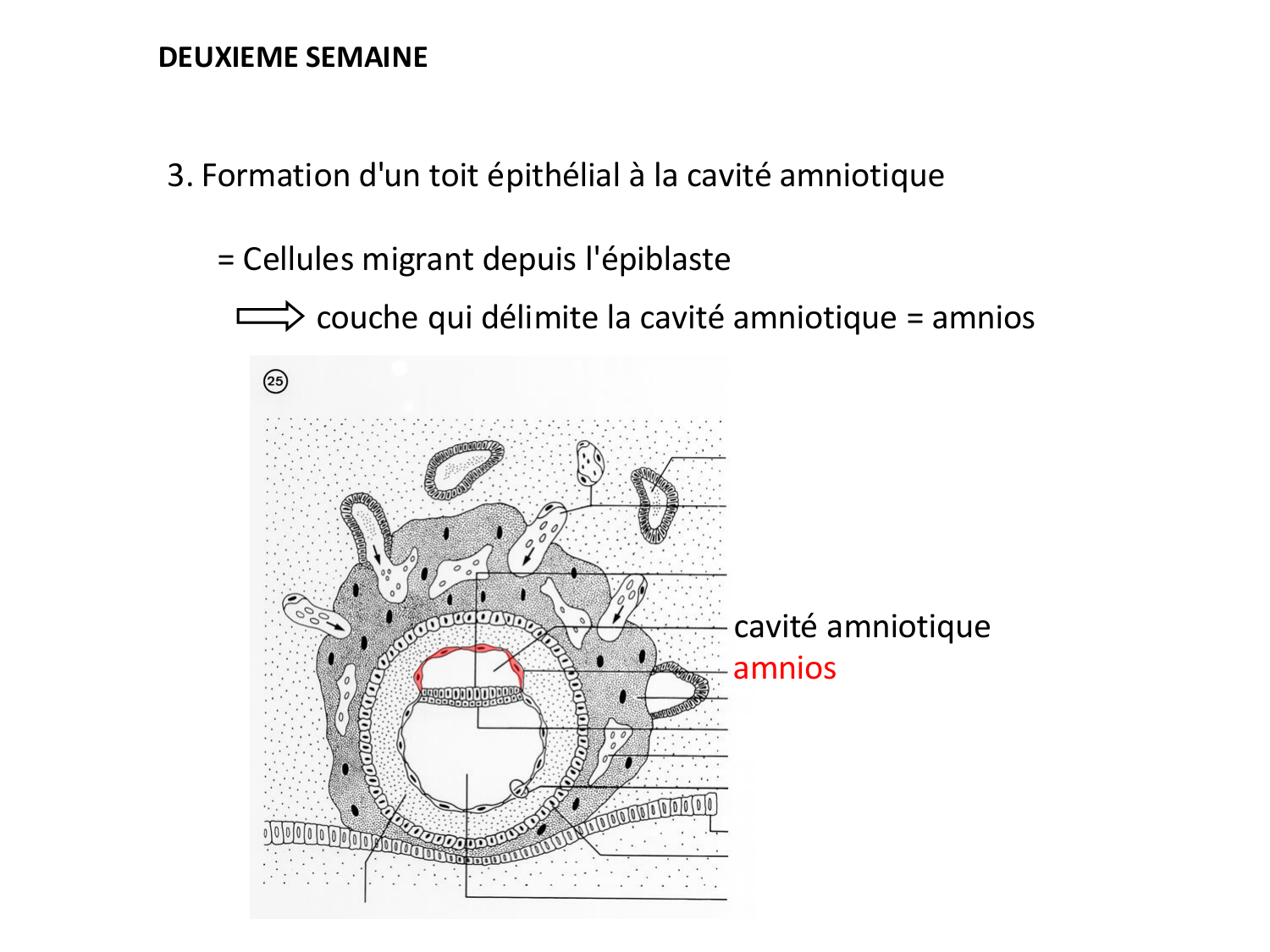 DEUXIEME SEMAINE

3. Formation d'un toit épithélial à la cavité amniotique

= Cellules migrant depuis l'épiblaste

couche qui délimite la cavité amniotique = amnios

25

cavité amniotique
amnios