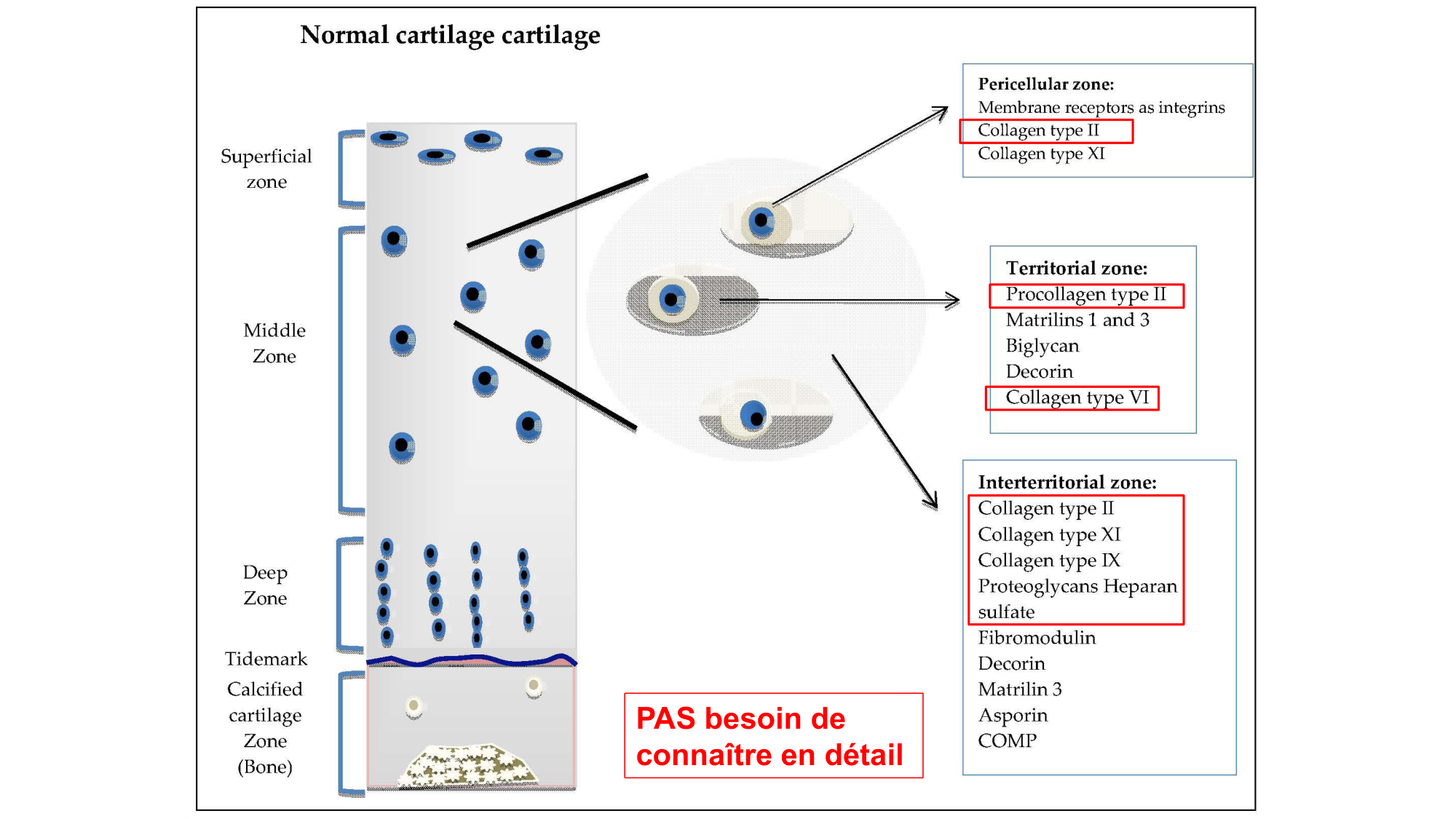 Normal cartilage cartilage

Superficial zone

Middle Zone

Deep Zone

Tidemark

Calcified cartilage Zone (Bone)

Pericellular zone:
Membrane receptors as integrins
Collagen type II
Collagen type XI

Territorial zone:
Procollagen type II
Matrilins 1 and 3
Biglycan
Decorin
Collagen type VI

Interterritorial zone:
Collagen type II
Collagen type XI
Collagen type IX
Proteoglycans Heparan sulfate
Fibromodulin
Decorin
Matrilin 3
Asporin
COMP

PAS besoin de connaître en détail