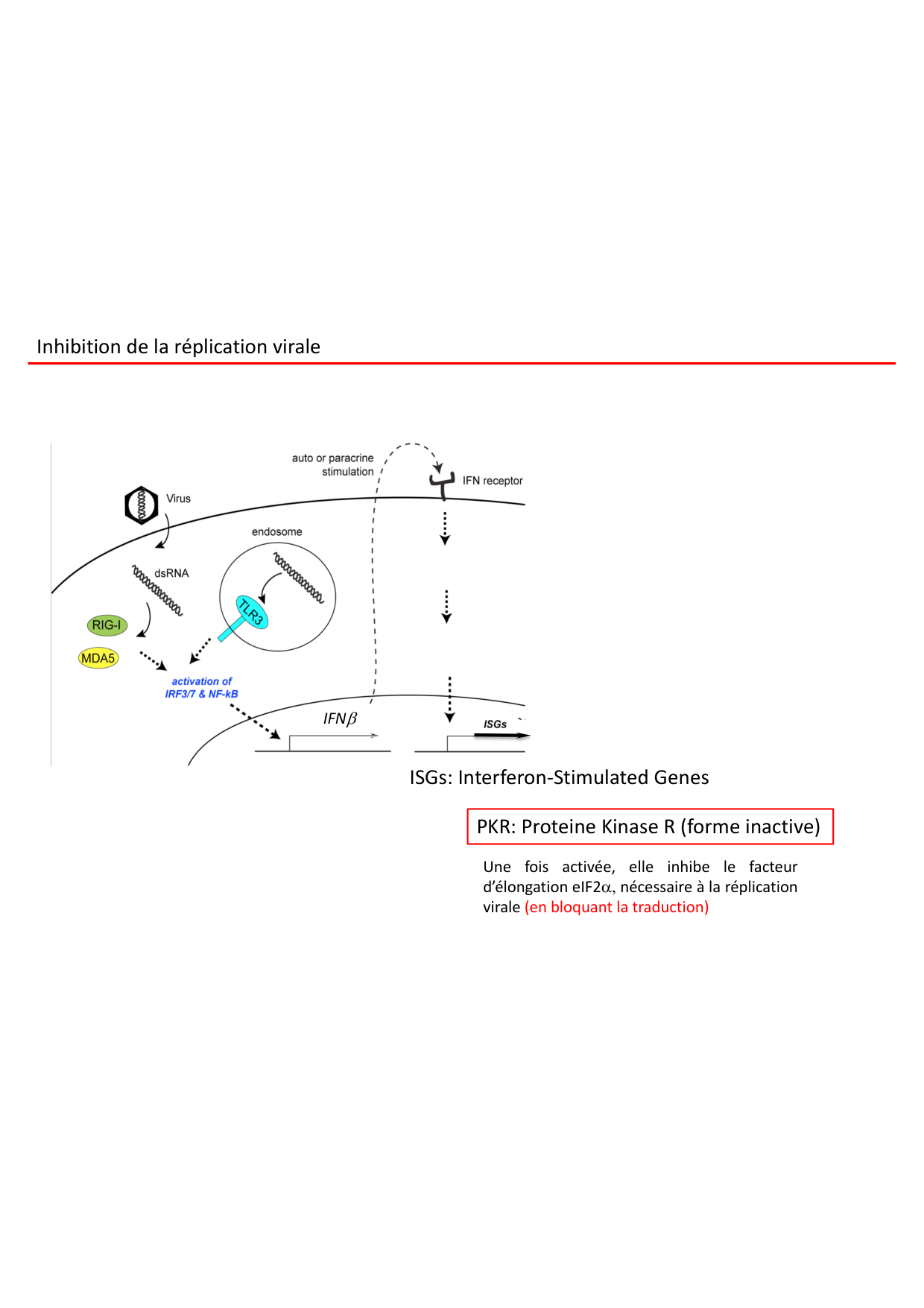 Inhibition de la réplication virale

auto or paracrine stimulation

IFN receptor

Virus

endosome

dsRNA

TLR3

RIG-I

MDA5

activation of IRF3/7 & NF-kB

IFN$\beta$

ISGs

ISGs: Interferon-Stimulated Genes

PKR: Proteine Kinase R (forme inactive)

Une fois activée, elle inhibe le facteur d'élongation eIF2$\alpha$, nécessaire à la réplication virale (en bloquant la traduction)