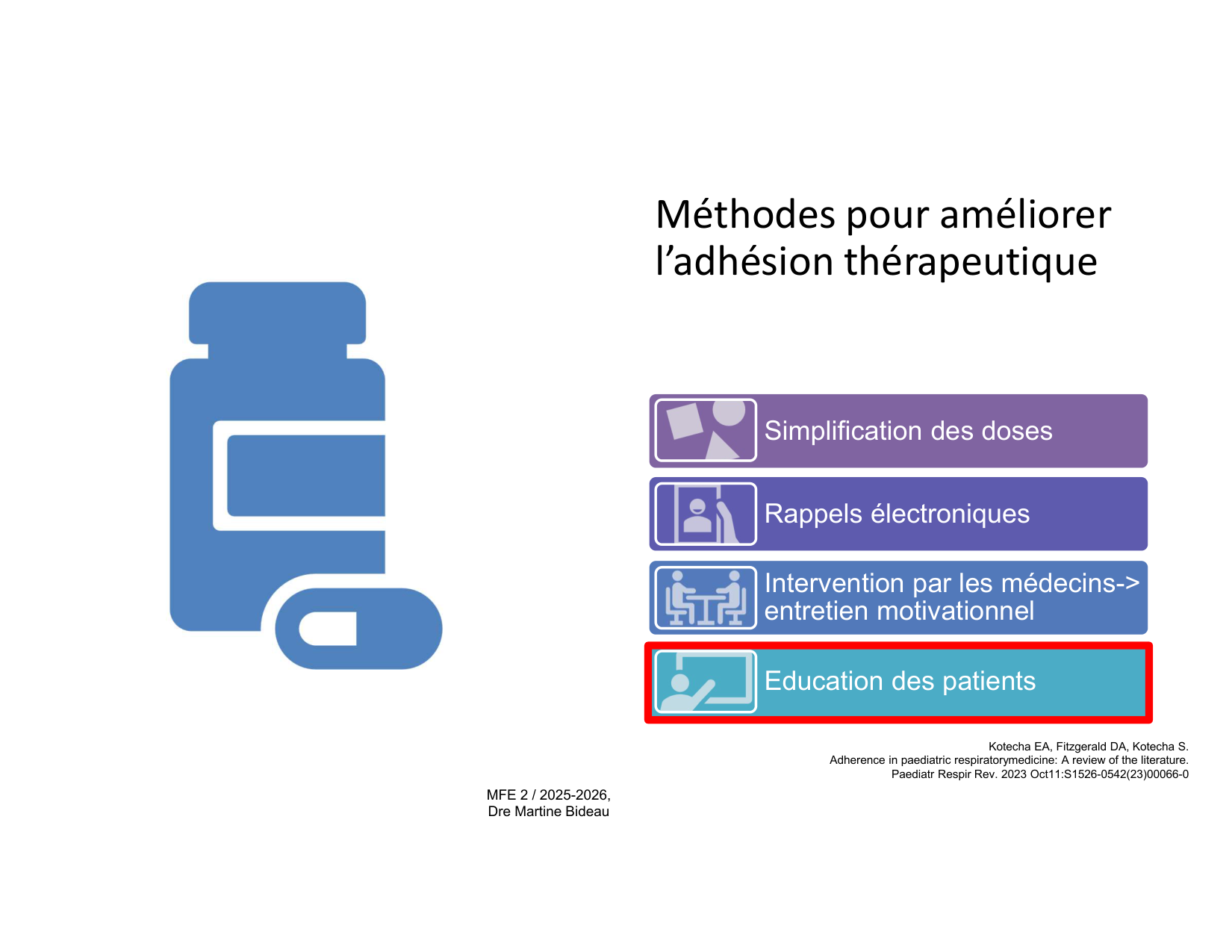 Méthodes pour améliorer l’adhésion thérapeutique

Simplification des doses

Rappels électroniques

Intervention par les médecins-> entretien motivationnel

Education des patients

Kotecha EA, Fitzgerald DA, Kotecha S.
Adherence in paediatric respiratorymedicine: A review of the literature.
Paediatr Respir Rev. 2023 Oct11:S1526-0542(23)00066-0

MFE 2 / 2025-2026,
Dre Martine Bideau