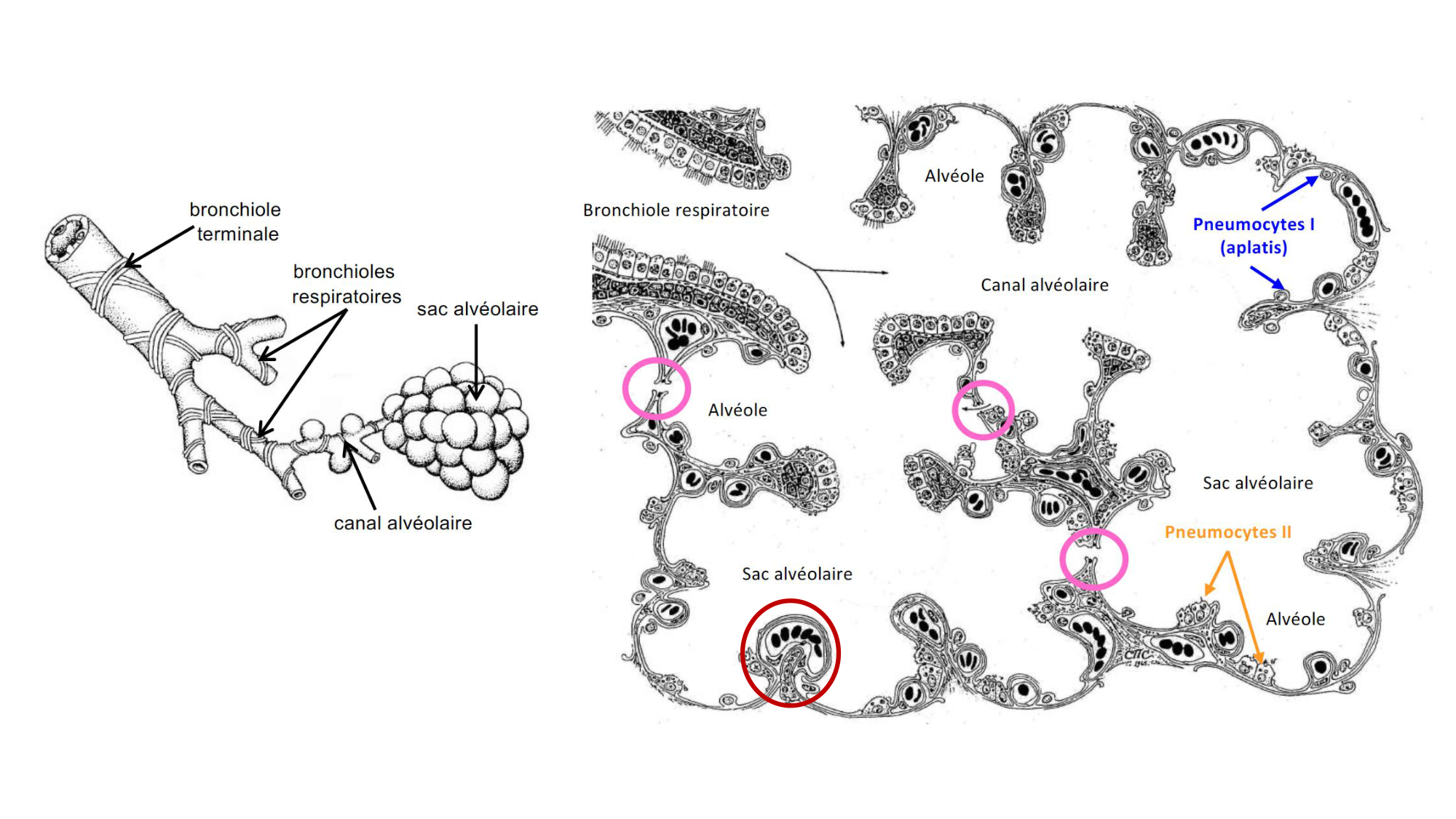 bronchiole terminale

bronchioles respiratoires

sac alvéolaire

canal alvéolaire

Bronchiole respiratoire

Alvéole

Pneumocytes I (aplatis)

Canal alvéolaire

Alvéole

Sac alvéolaire

Pneumocytes II

Sac alvéolaire

Alvéole