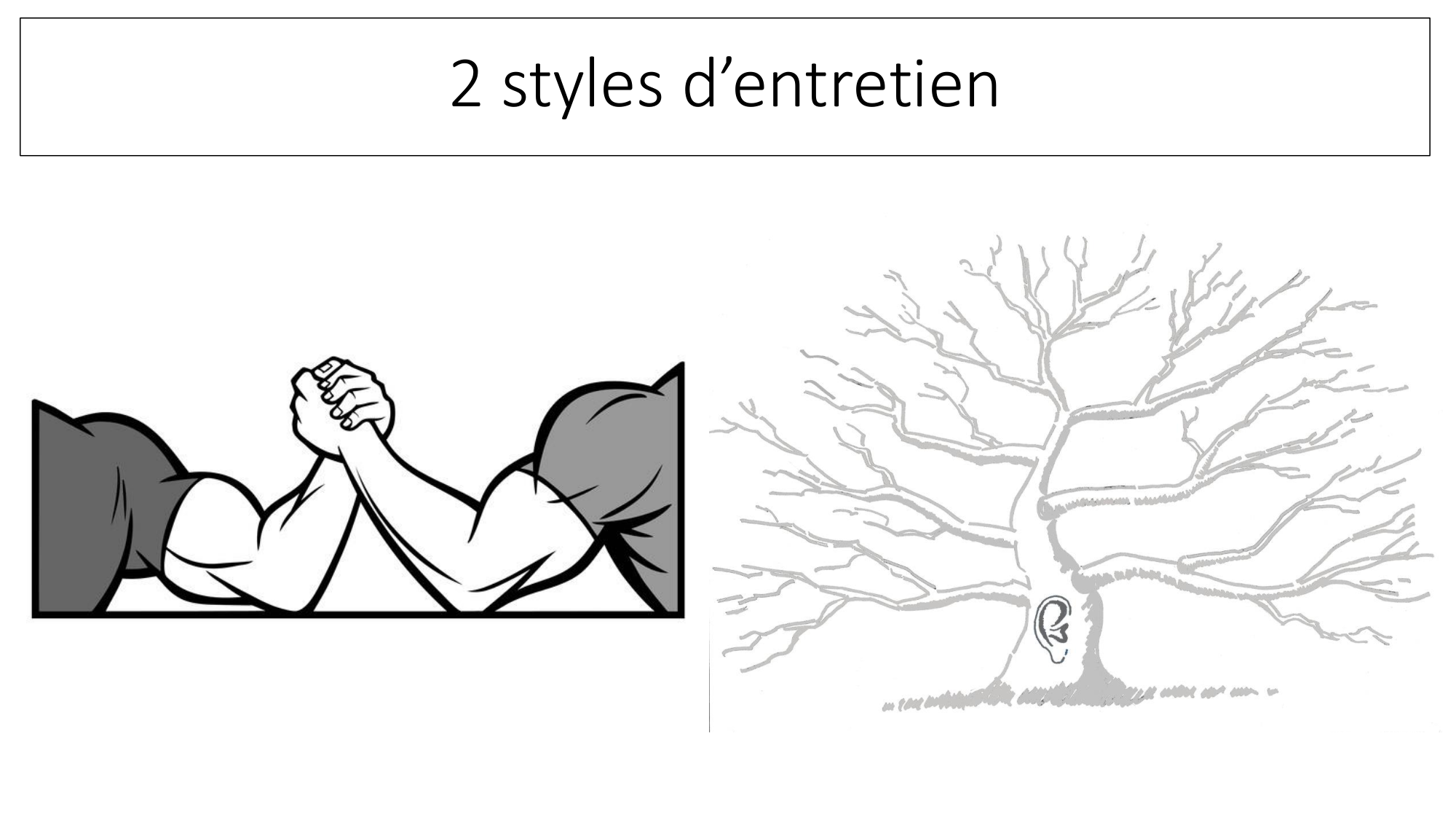 2 styles d’entretien